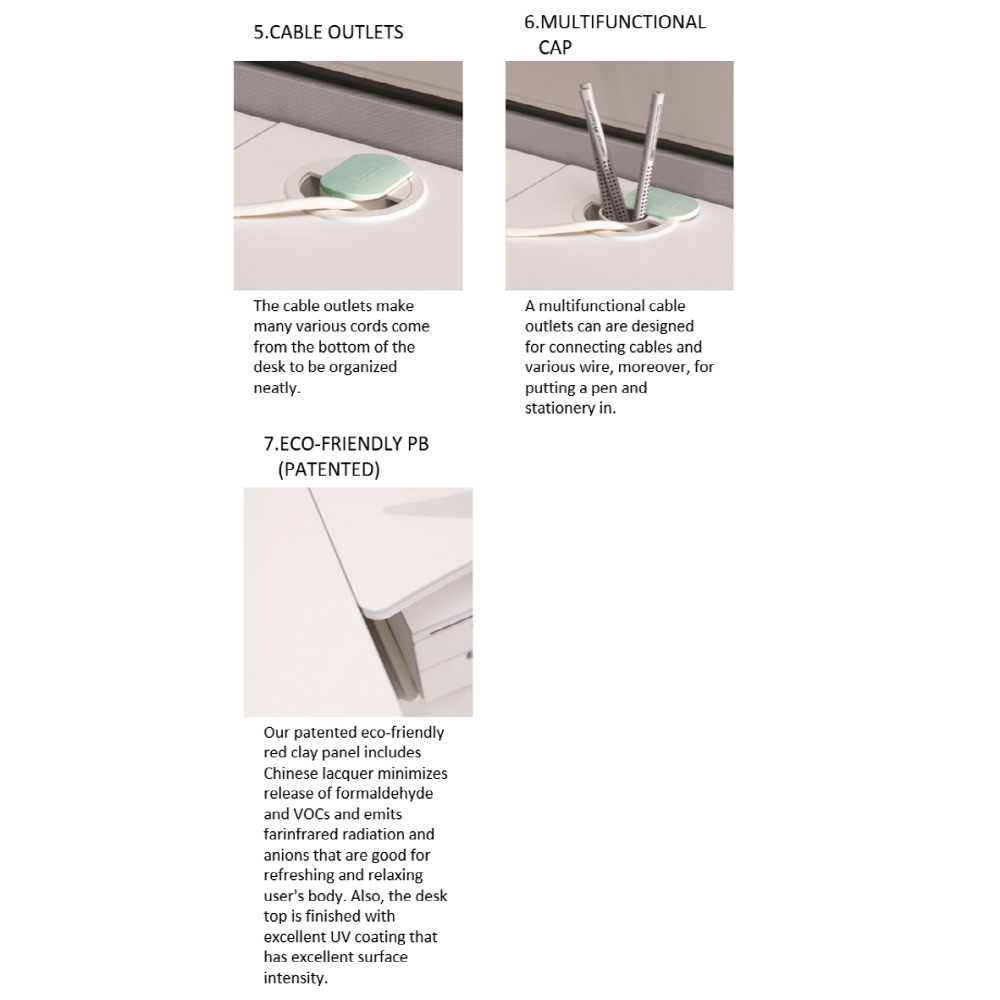 5.CABLE OUTLETS

The cable outlets make many various cords come from the bottom of the desk to be organized neatly.

6.MULTIFUNCTIONAL CAP

A multifunctional cable outlets can are designed for connecting cables and various wire, moreover, for putting a pen and stationery in.

7.ECO-FRIENDLY PB (PATENTED)

Our patented eco-friendly red clay panel includes Chinese lacquer minimizes release of formaldehyde and VOCs and emits farinfrared radiation and anions that are good for refreshing and relaxing user's body. Also, the desk top is finished with excellent UV coating that has excellent surface intensity.