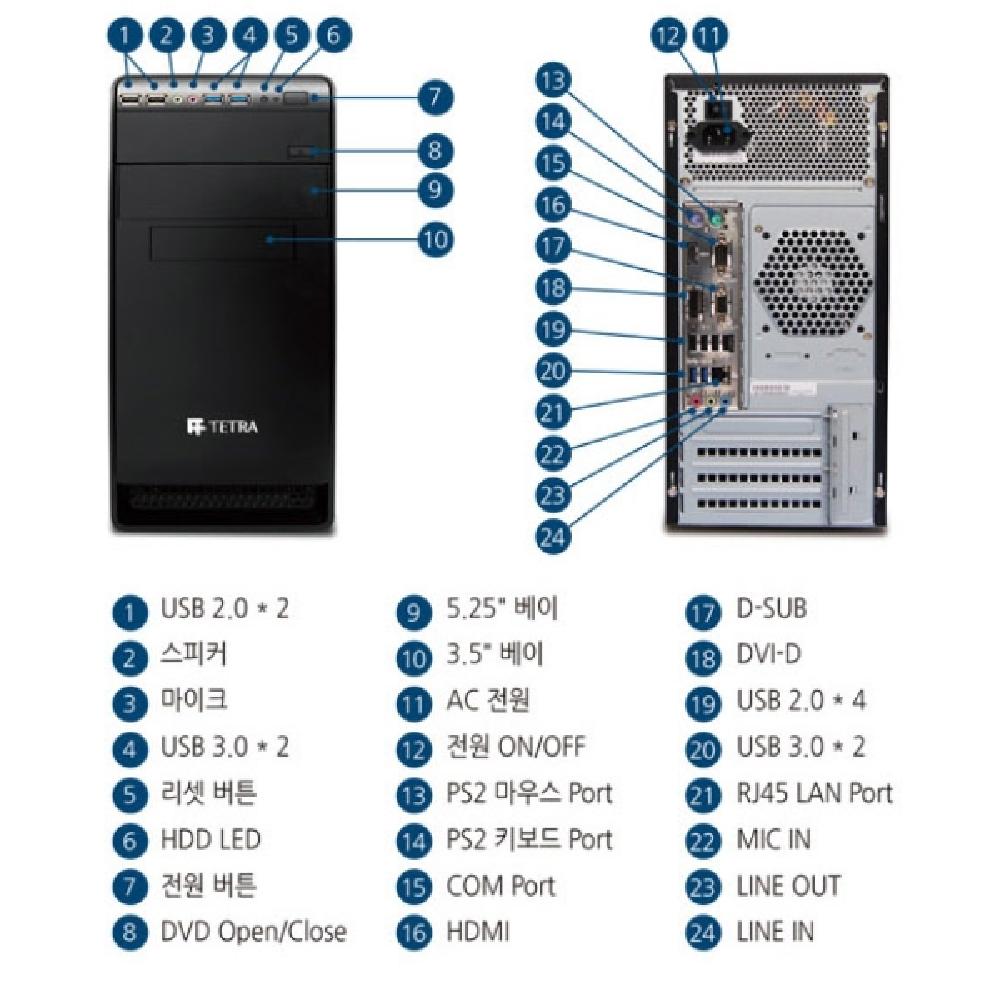 1 2 3 4 5 6
7
8
9
10
TETRA

12 11
13
14
15
16
17
18
19
20
21
22
23
24

1 USB 2.0 * 2
2 스피커
3 마이크
4 USB 3.0 * 2
5 리셋 버튼
6 HDD LED
7 전원 버튼
8 DVD Open/Close

9 5.25" 베이
10 3.5" 베이
11 AC 전원
12 전원 ON/OFF
13 PS2 마우스 Port
14 PS2 키보드 Port
15 COM Port
16 HDMI

17 D-SUB
18 DVI-D
19 USB 2.0 * 4
20 USB 3.0 * 2
21 RJ45 LAN Port
22 MIC IN
23 LINE OUT
24 LINE IN